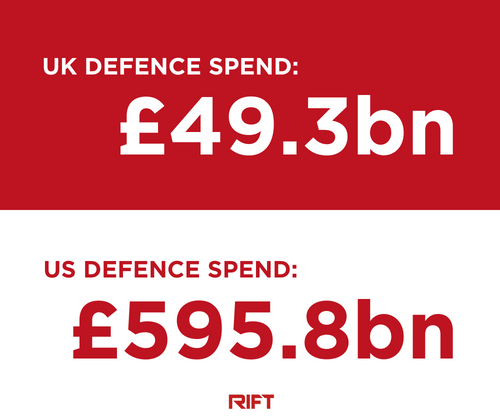 UK DEFENCE SPEND:

£49.3bn

US DEFENCE SPEND:

£595.8bn

RIFT